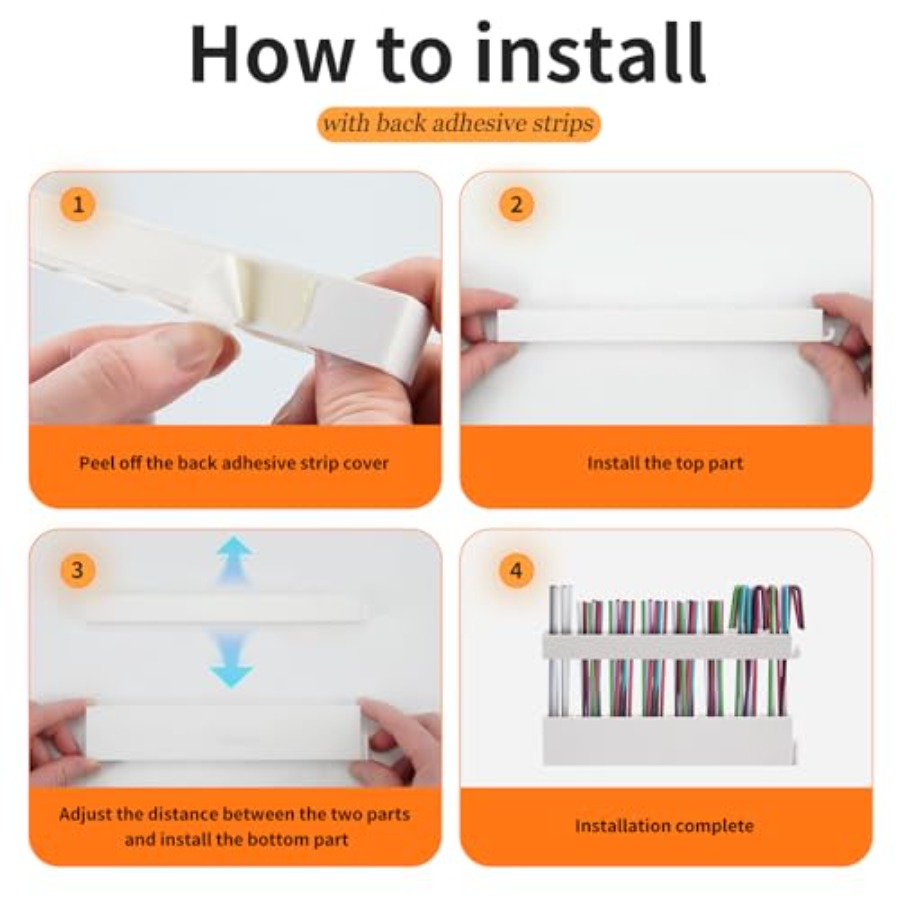 How to install

with back adhesive strips

1

Peel off the back adhesive strip cover

2

Install the top part

3

Adjust the distance between the two parts and install the bottom part

4

Installation complete